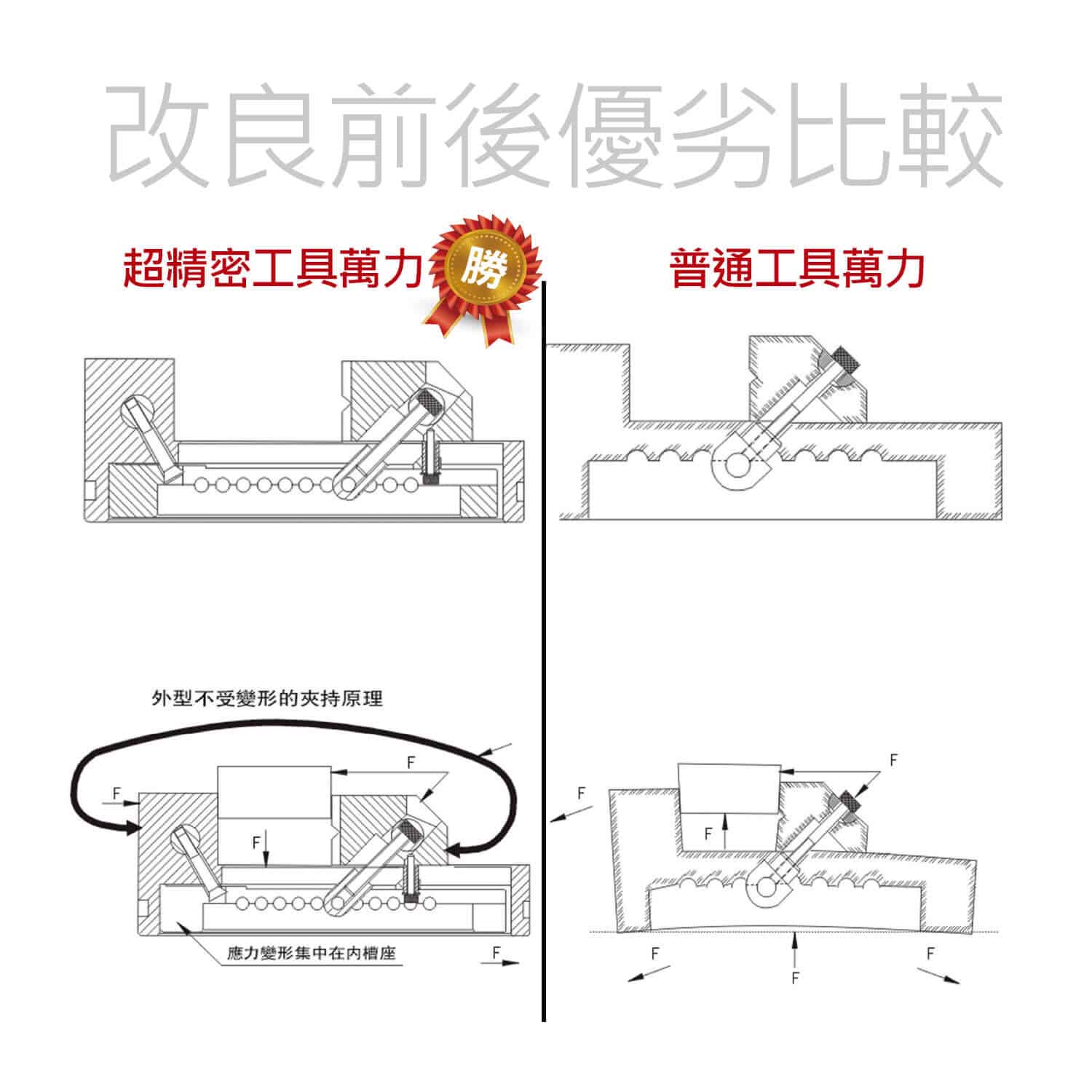 改良前後優劣比較

超精密工具萬力 勝

普通工具萬力

外型不受變形的夾持原理

F

F

F

應力變形集中在內槽座

F

F

F

F

F

F

F