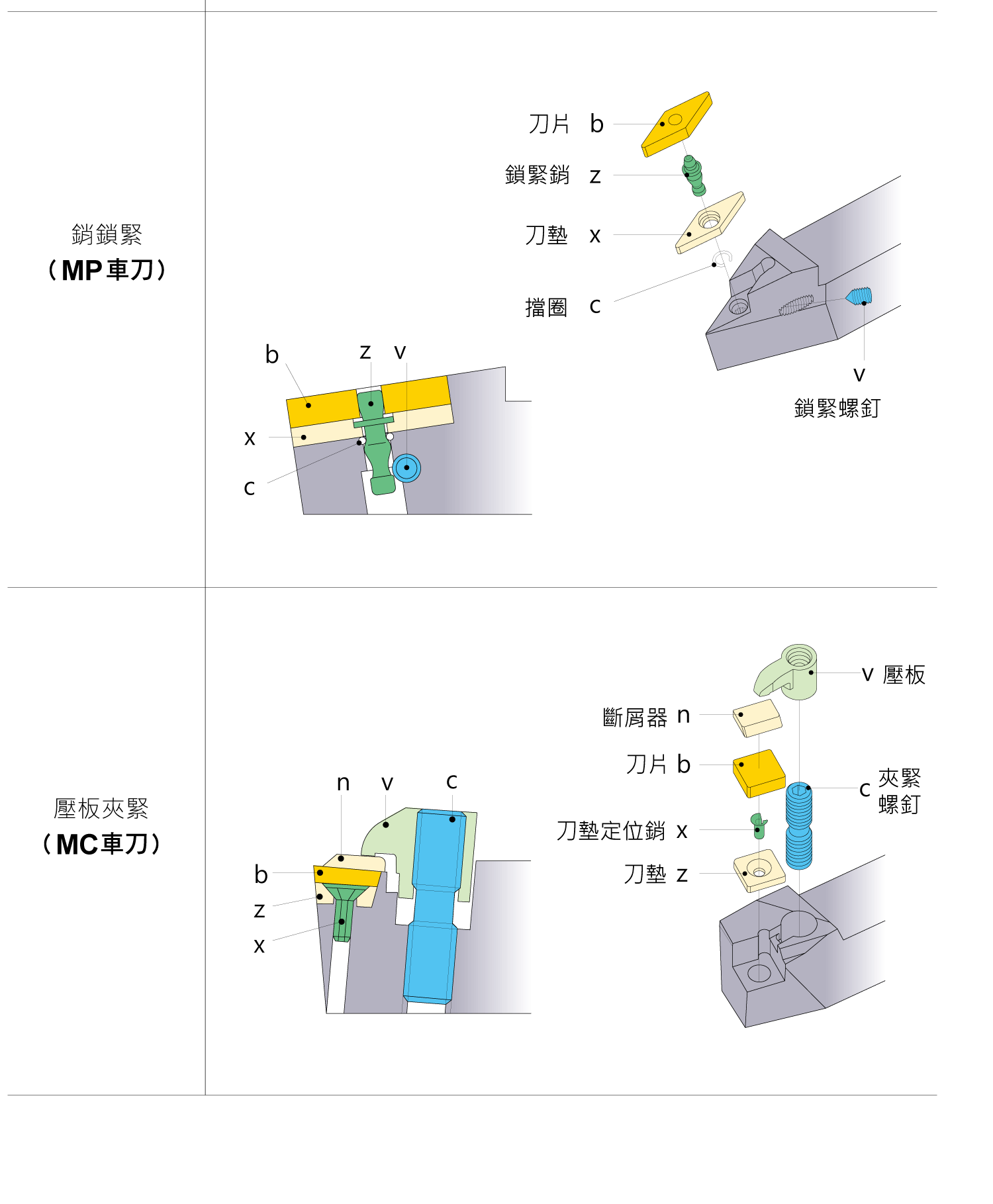 銷鎖緊
（MP車刀）

刀片 b
鎖緊銷 z
刀墊 x
擋圈 c

v
鎖緊螺釘

b z v
x
c

壓板夾緊
（MC車刀）

v 壓板
斷屑器 n
刀片 b
c 夾緊螺釘
刀墊定位銷 x
刀墊 z

n v c
b
z
x