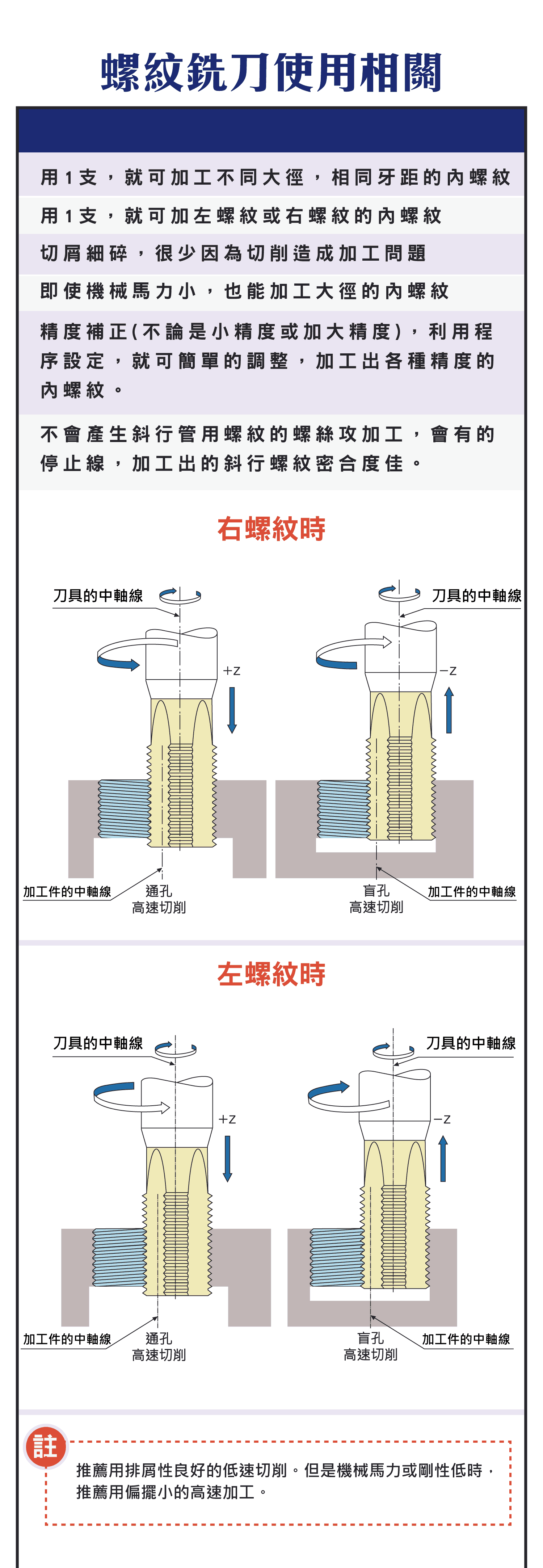 螺紋銑刀使用相關

用１支，就可加工不同大徑，相同牙距的內螺紋

用１支，就可加左螺紋或右螺紋的內螺紋

切屑細碎，很少因為切削造成加工問題

即使機械馬力小，也能加工大徑的內螺紋

精度補正(不論是小精度或加大精度)，利用程序設定，就可簡單的調整，加工出各種精度的內螺紋。

不會產生斜行管用螺紋的螺絲攻加工，會有的停止線，加工出的斜行螺紋密合度佳。

右螺紋時

刀具的中軸線
+Z
加工件的中軸線
通孔
高速切削

刀具的中軸線
−Z
盲孔
高速切削
加工件的中軸線

左螺紋時

刀具的中軸線
+Z
加工件的中軸線
通孔
高速切削

刀具的中軸線
−Z
盲孔
高速切削
加工件的中軸線

註

推薦用排屑性良好的低速切削。但是機械馬力或剛性低時，推薦用偏擺小的高速加工。