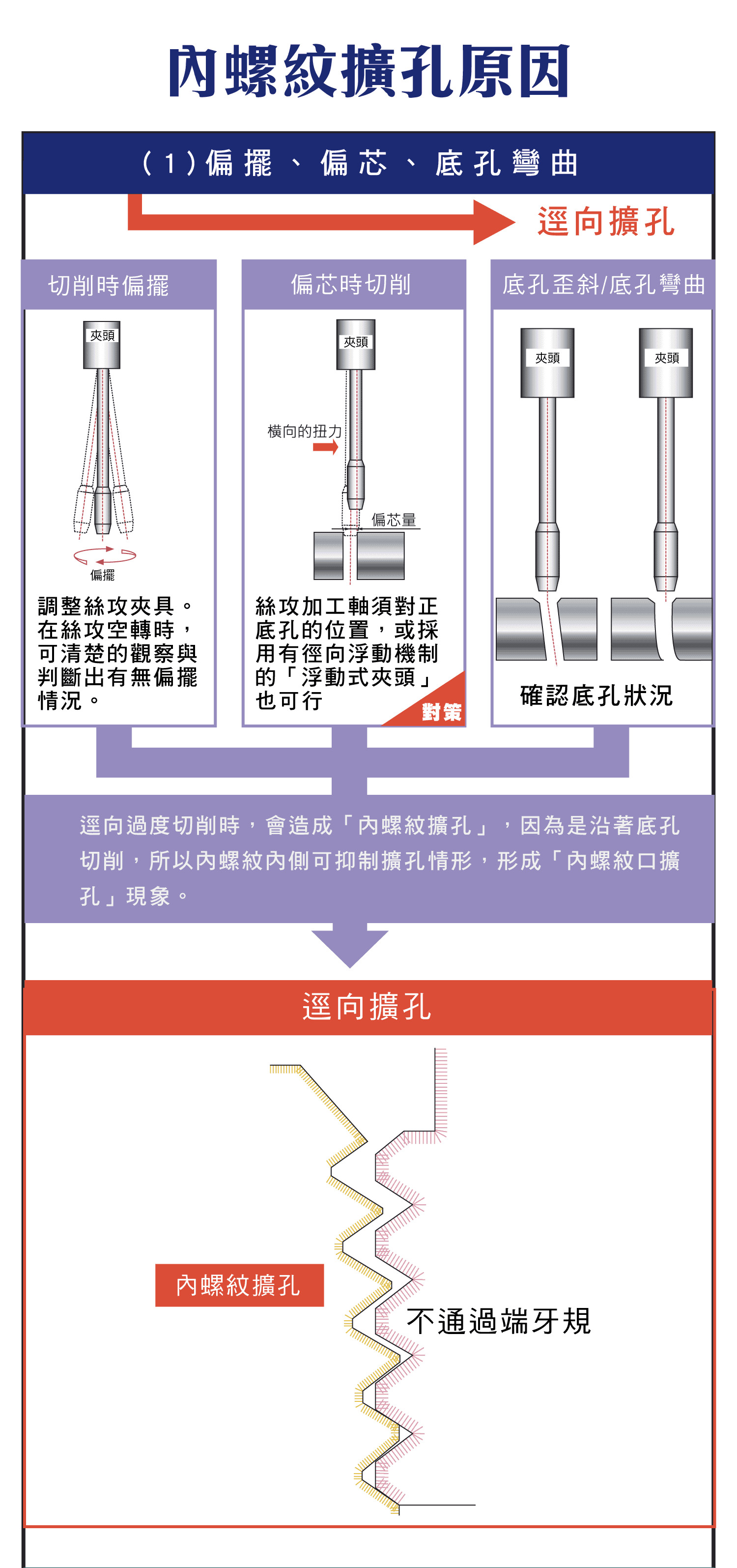 內螺紋擴孔原因

（1）偏擺、偏芯、底孔彎曲

逕向擴孔

切削時偏擺

夾頭

偏擺

調整絲攻夾具。在絲攻空轉時，可清楚的觀察與判斷出有無偏擺情況。

偏芯時切削

夾頭

橫向的扭力

偏芯量

絲攻加工軸須對正底孔的位置，或採用有徑向浮動機制的「浮動式夾頭」也可行

對策

底孔歪斜/底孔彎曲

夾頭

夾頭

確認底孔狀況

逕向過度切削時，會造成「內螺紋擴孔」，因為是沿著底孔切削，所以內螺紋內側可抑制擴孔情形，形成「內螺紋口擴孔」現象。

逕向擴孔

內螺紋擴孔

不通過端牙規