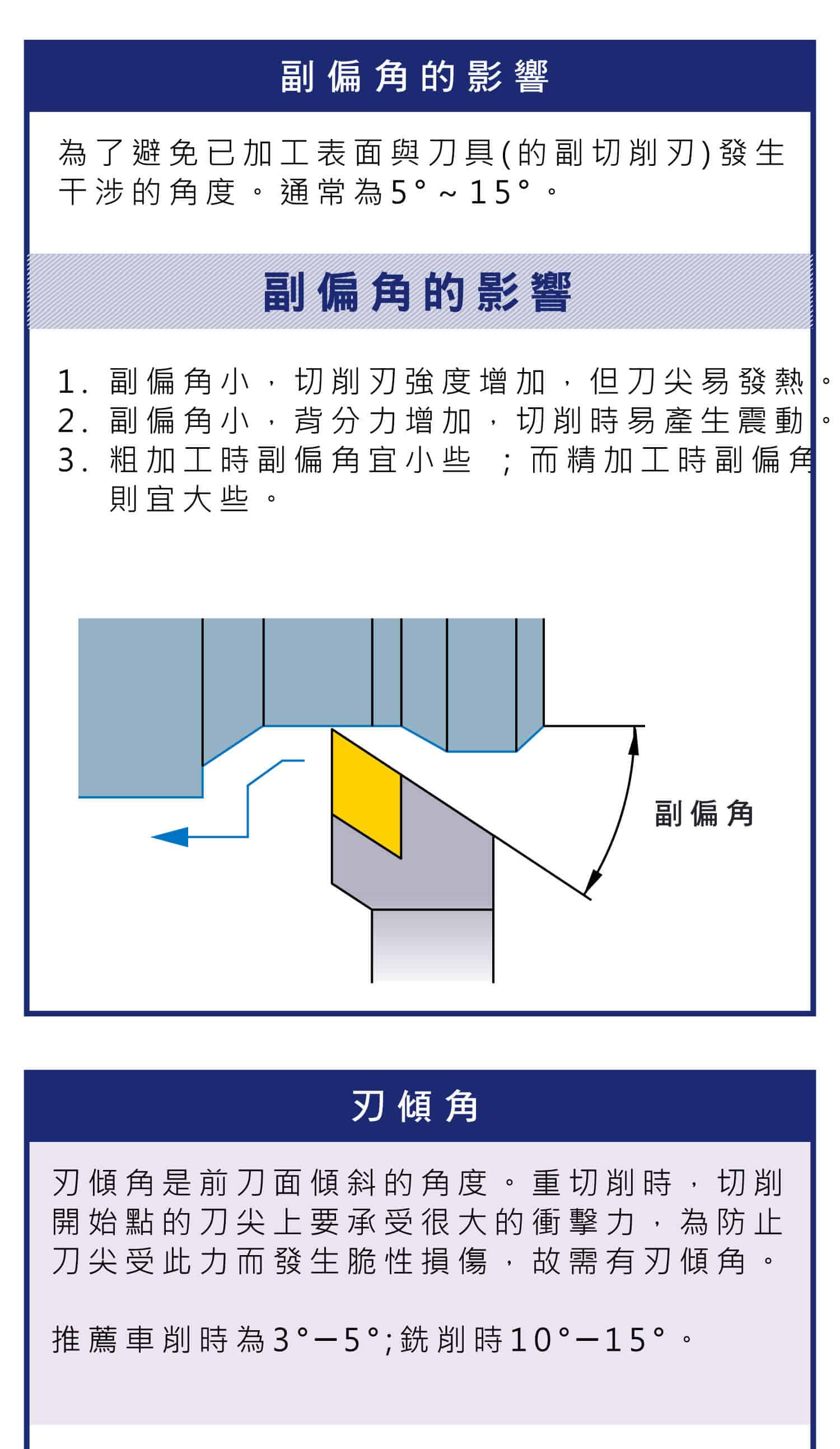 副偏角的影響

為了避免已加工表面與刀具(的副切削刃)發生干涉的角度。通常為5°~15°。

副偏角的影響

1. 副偏角小，切削刃強度增加，但刀尖易發熱。
2. 副偏角小，背分力增加，切削時易產生震動。
3. 粗加工時副偏角宜小些 ；而精加工時副偏角則宜大些。

副偏角

刃傾角

刃傾角是前刀面傾斜的角度。重切削時，切削開始點的刀尖上要承受很大的衝擊力，為防止刀尖受此力而發生脆性損傷，故需有刃傾角。

推薦車削時為3°—5°;銑削時10°—15°。