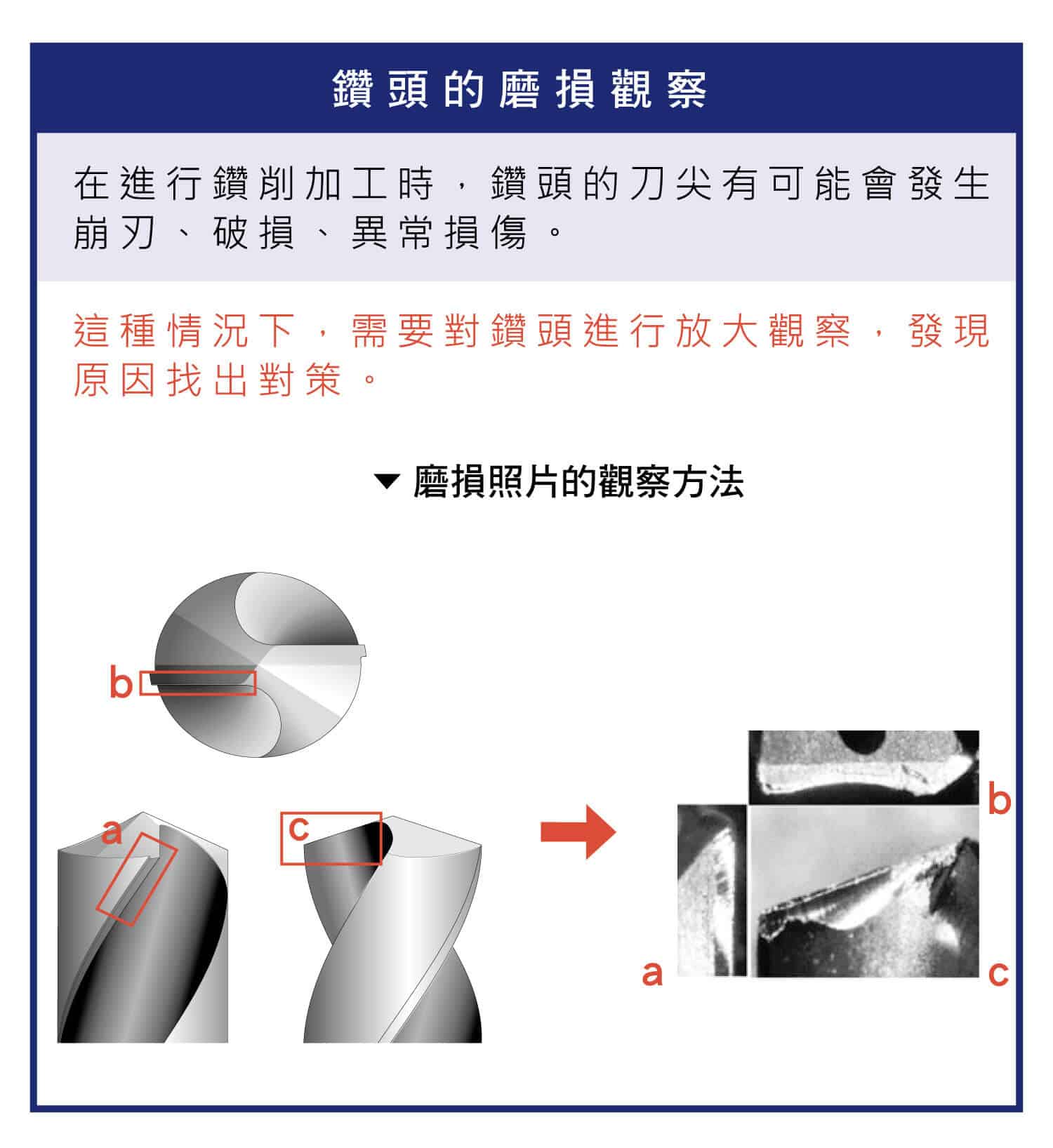 鑽頭的磨損觀察

在進行鑽削加工時，鑽頭的刀尖有可能會發生崩刃、破損、異常損傷。

這種情況下，需要對鑽頭進行放大觀察，發現原因找出對策。

▼ 磨損照片的觀察方法

b

a

c

b

a

c