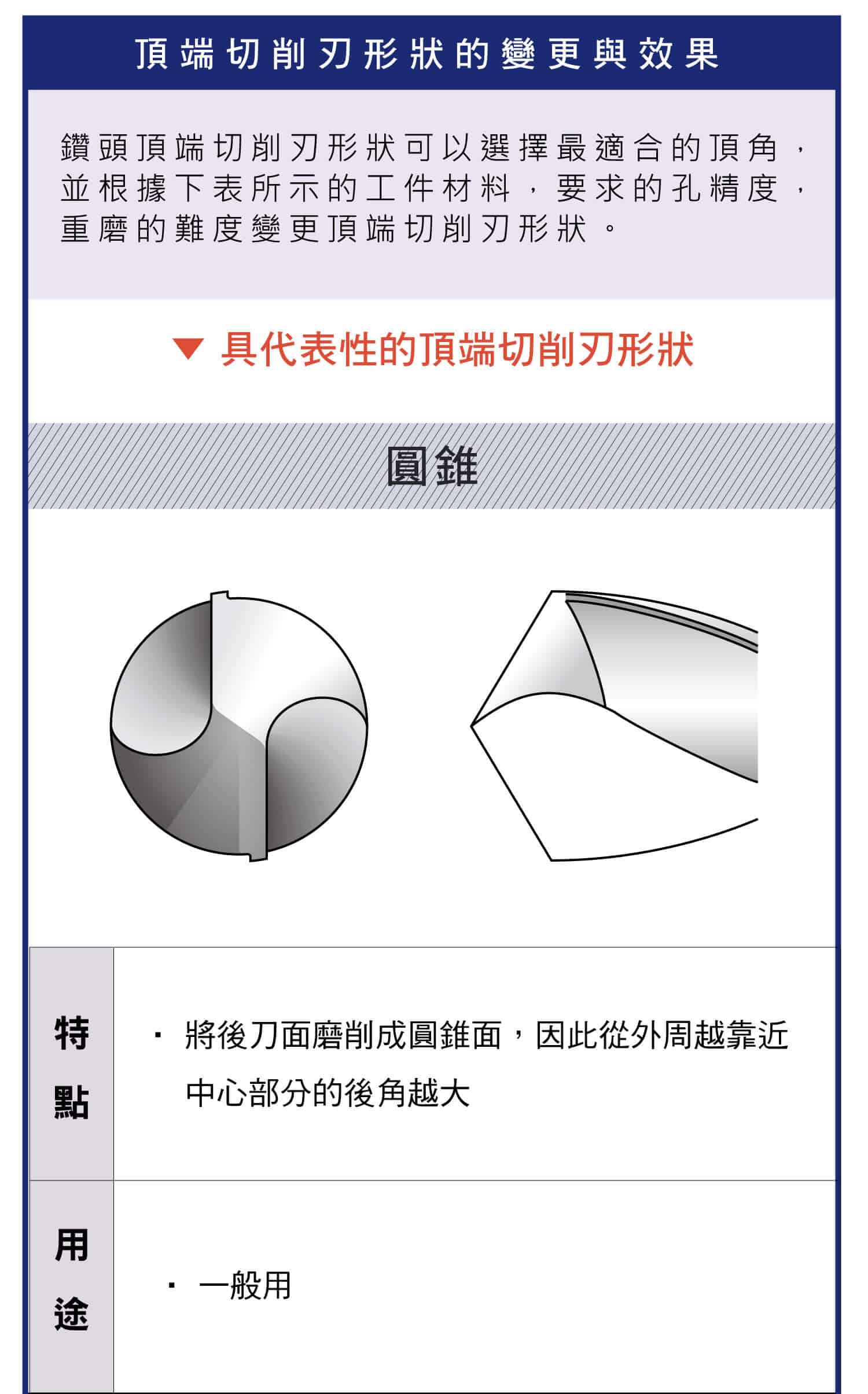 頂端切削刃形狀的變更與效果

鑽頭頂端切削刃形狀可以選擇最適合的頂角，並根據下表所示的工件材料，要求的孔精度，重磨的難度變更頂端切削刃形狀。

▼ 具代表性的頂端切削刃形狀

圓錐

| 特點 | ・將後刀面磨削成圓錐面，因此從外周越靠近中心部分的後角越大 |
|---|---|
| 用途 | ・一般用 |