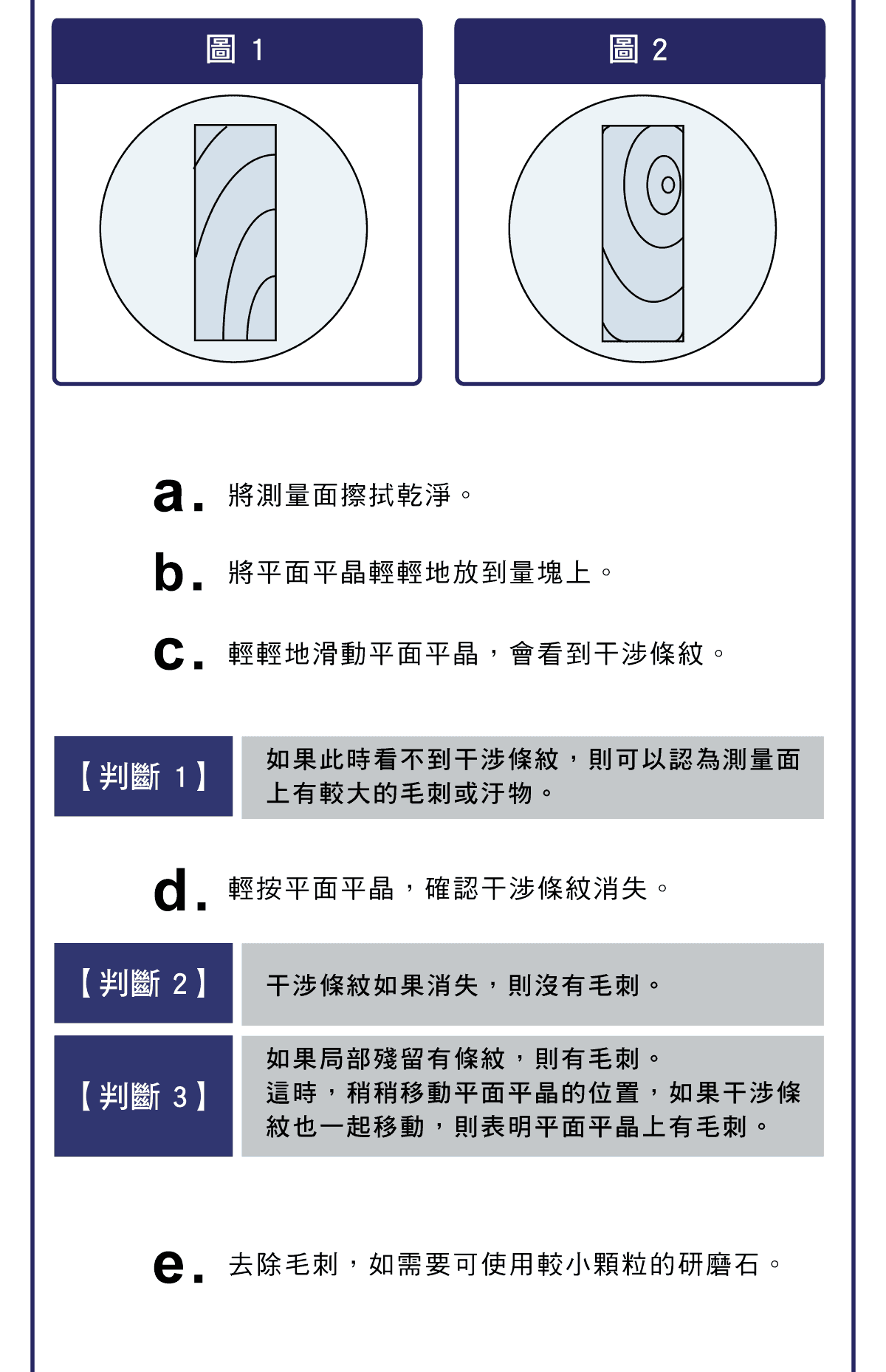 圖 1

圖 2

a. 將測量面擦拭乾淨。

b. 將平面平晶輕輕地放到量塊上。

c. 輕輕地滑動平面平晶，會看到干涉條紋。

【判斷 1】 如果此時看不到干涉條紋，則可以認為測量面上有較大的毛刺或汙物。

d. 輕按平面平晶，確認干涉條紋消失。

【判斷 2】 干涉條紋如果消失，則沒有毛刺。

【判斷 3】 如果局部殘留有條紋，則有毛刺。
這時，稍稍移動平面平晶的位置，如果干涉條紋也一起移動，則表明平面平晶上有毛刺。

e. 去除毛刺，如需要可使用較小顆粒的研磨石。