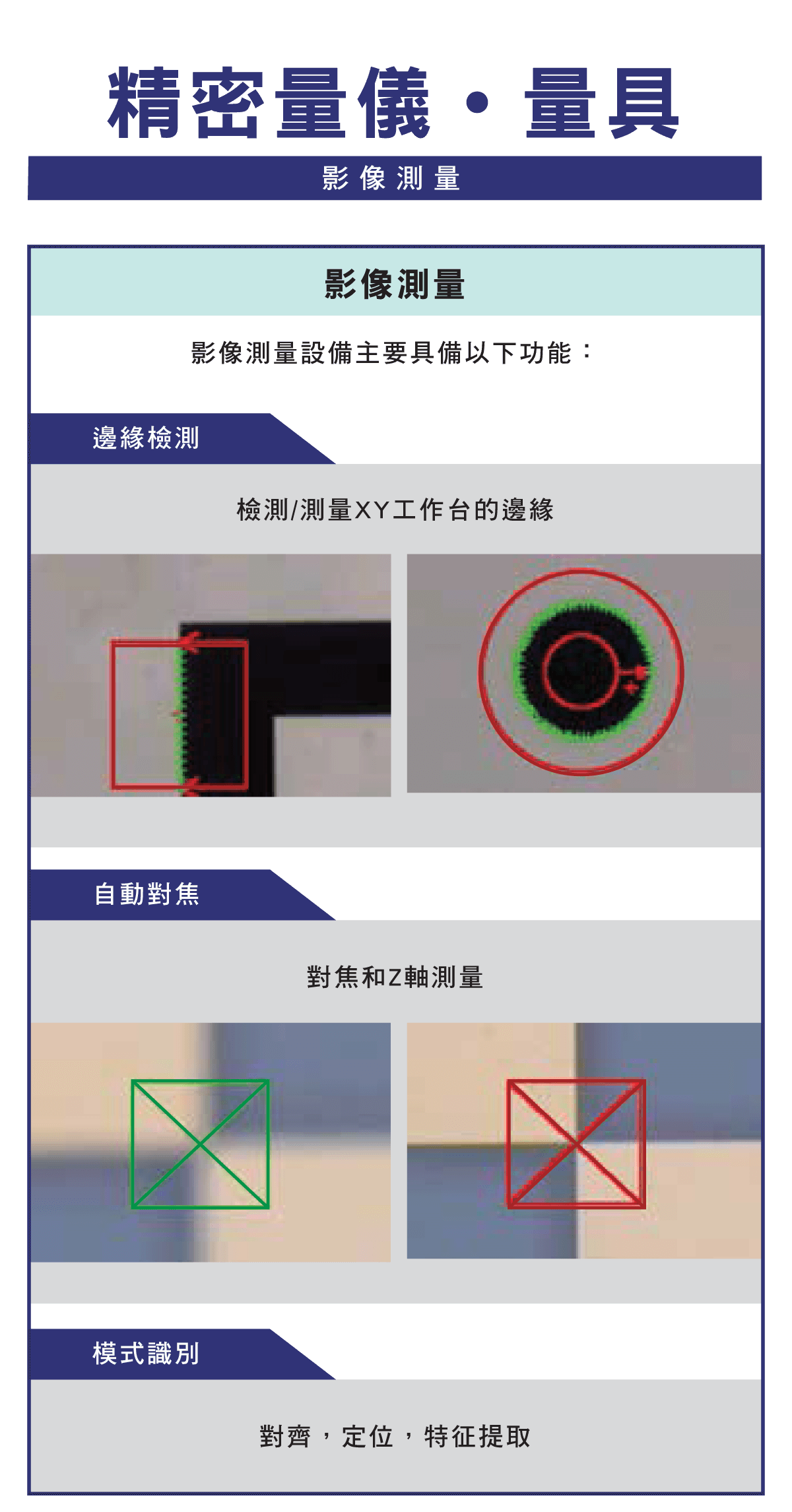 精密量儀・量具

影像測量

影像測量

影像測量設備主要具備以下功能：

邊緣檢測

檢測/測量XY工作台的邊緣

自動對焦

對焦和Z軸測量

模式識別

對齊，定位，特征提取