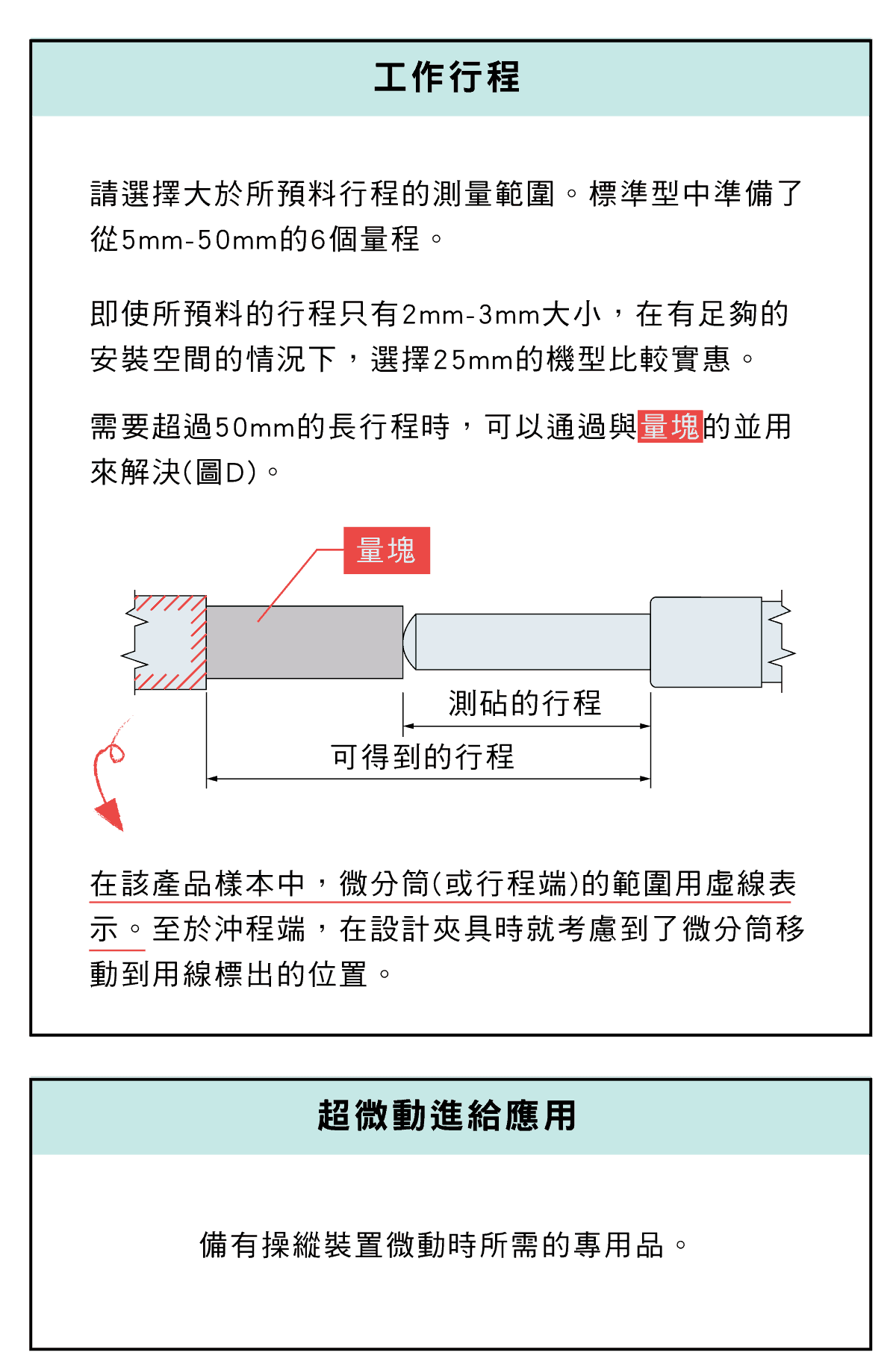 工作行程

請選擇大於所預料行程的測量範圍。標準型中準備了從5mm-50mm的6個量程。

即使所預料的行程只有2mm-3mm大小，在有足夠的安裝空間的情況下，選擇25mm的機型比較實惠。

需要超過50mm的長行程時，可以通過與量塊的並用來解決(圖D)。

量塊

測砧的行程

可得到的行程

在該產品樣本中，微分筒(或行程端)的範圍用虛線表示。至於沖程端，在設計夾具時就考慮到了微分筒移動到用線標出的位置。

超微動進給應用

備有操縱裝置微動時所需的專用品。