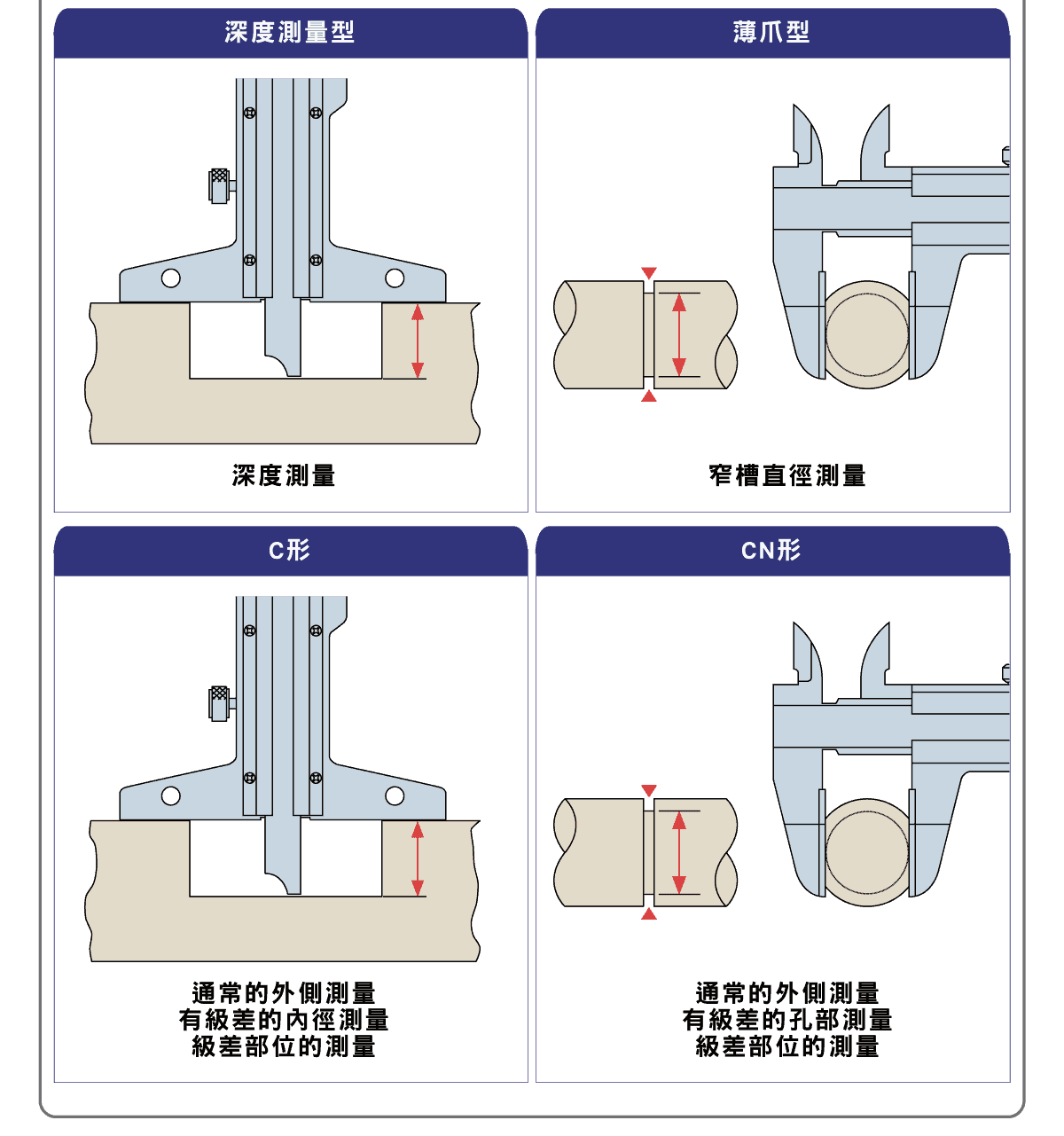 深度測量型

深度測量

薄爪型

窄槽直徑測量

C形

通常的外側測量
有級差的內徑測量
級差部位的測量

CN形

通常的外側測量
有級差的孔部測量
級差部位的測量