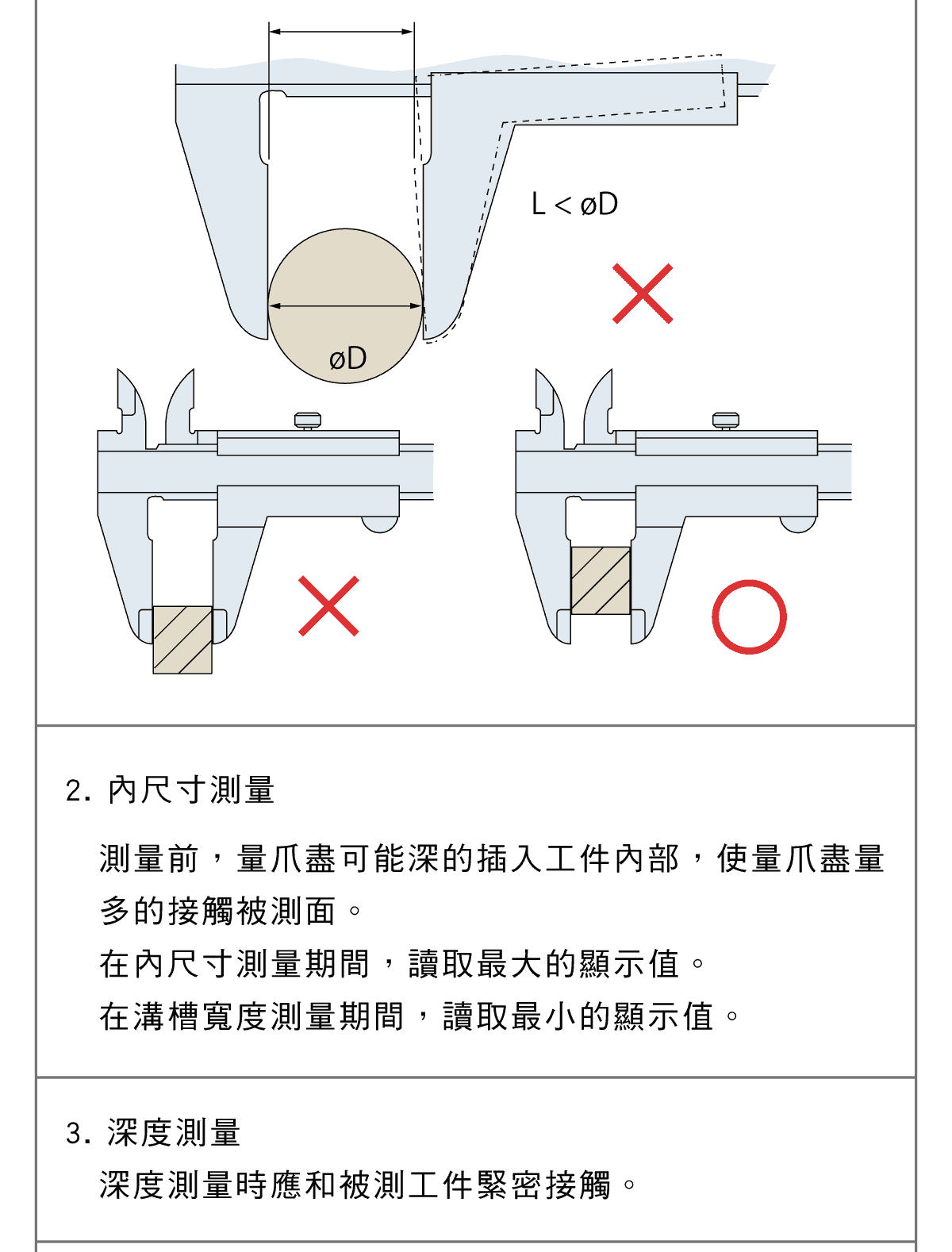 L < øD

øD

2. 內尺寸測量

測量前，量爪盡可能深的插入工件內部，使量爪盡量多的接觸被測面。
在內尺寸測量期間，讀取最大的顯示值。
在溝槽寬度測量期間，讀取最小的顯示值。

3. 深度測量
深度測量時應和被測工件緊密接觸。