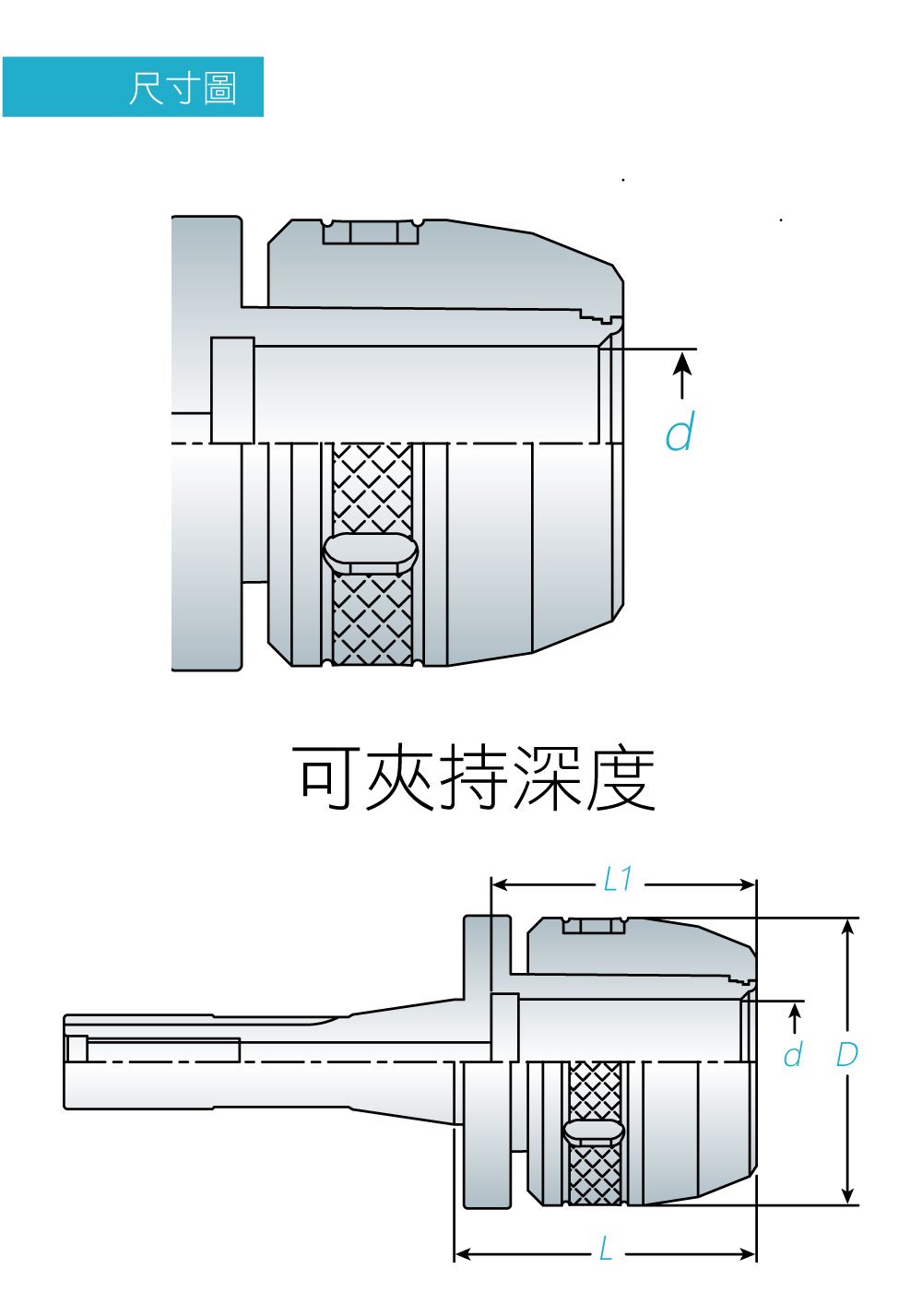 尺寸圖

d

可夾持深度

L1

d

D

L