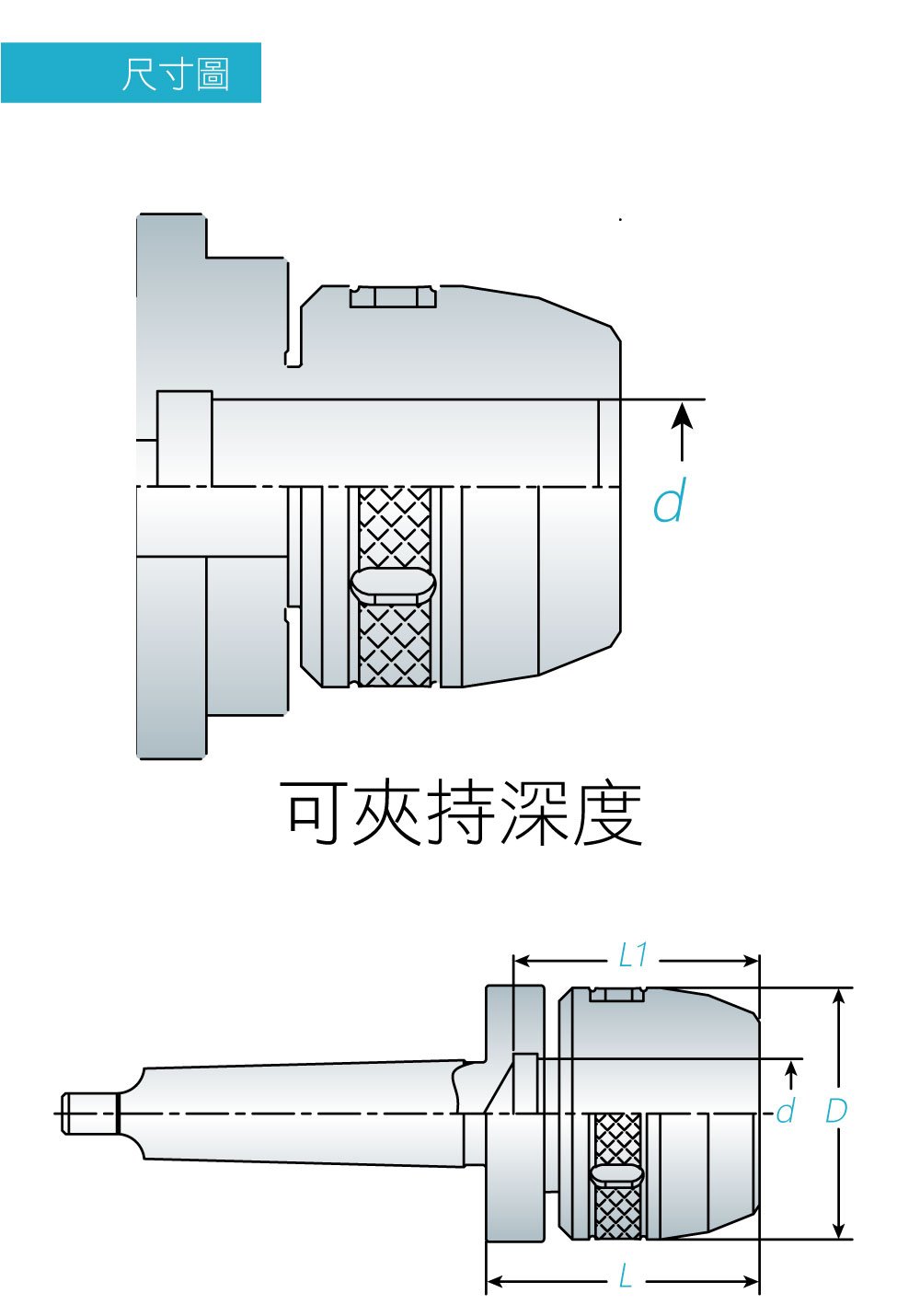 尺寸圖

d

可夾持深度

L1

d D

L