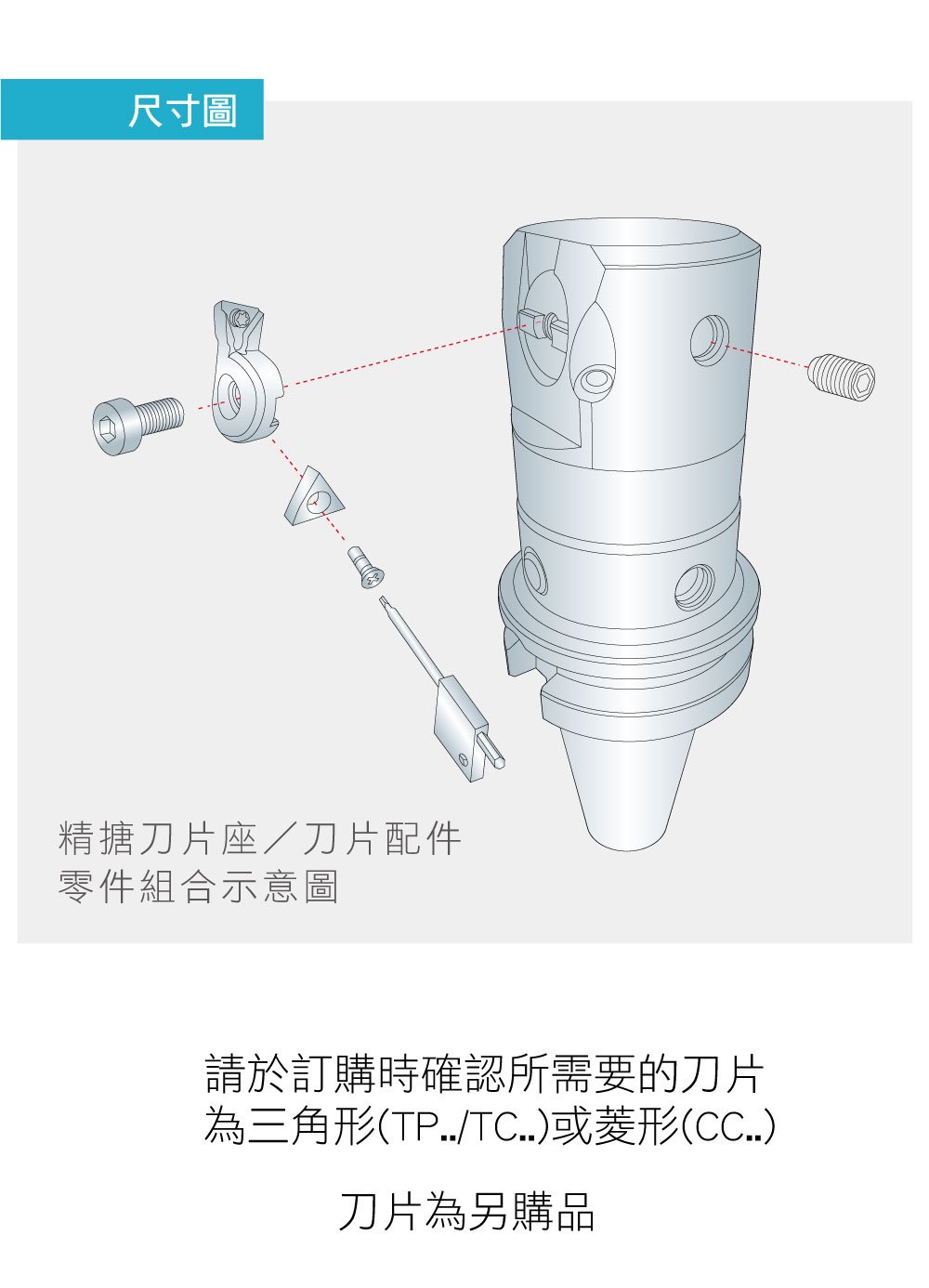 尺寸圖

精搪刀片座／刀片配件
零件組合示意圖

請於訂購時確認所需要的刀片
為三角形(TP../TC..)或菱形(CC..)

刀片為另購品